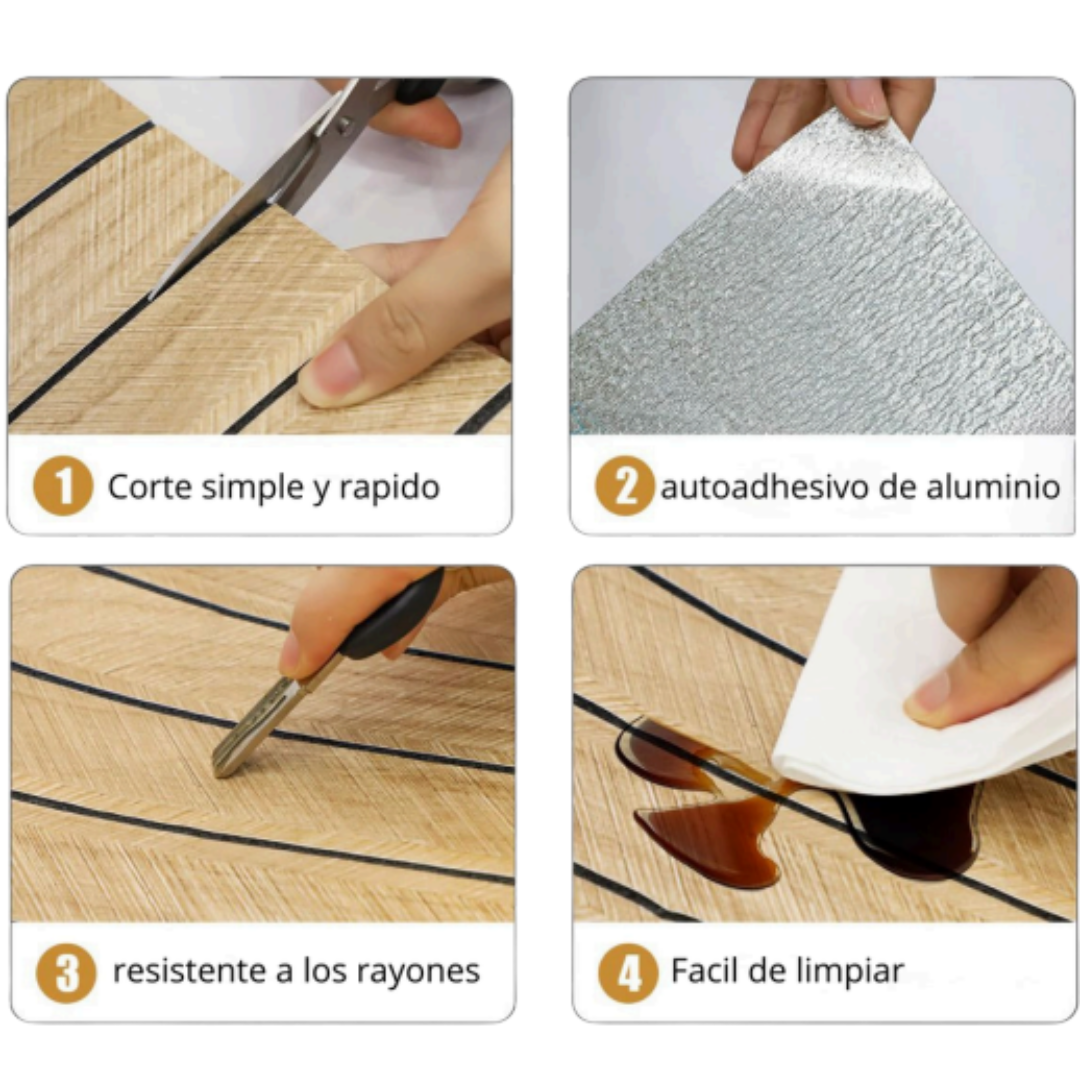 1 Corte simple y rapido

2 autoadhesivo de aluminio

3 resistente a los rayones

4 Facil de limpiar